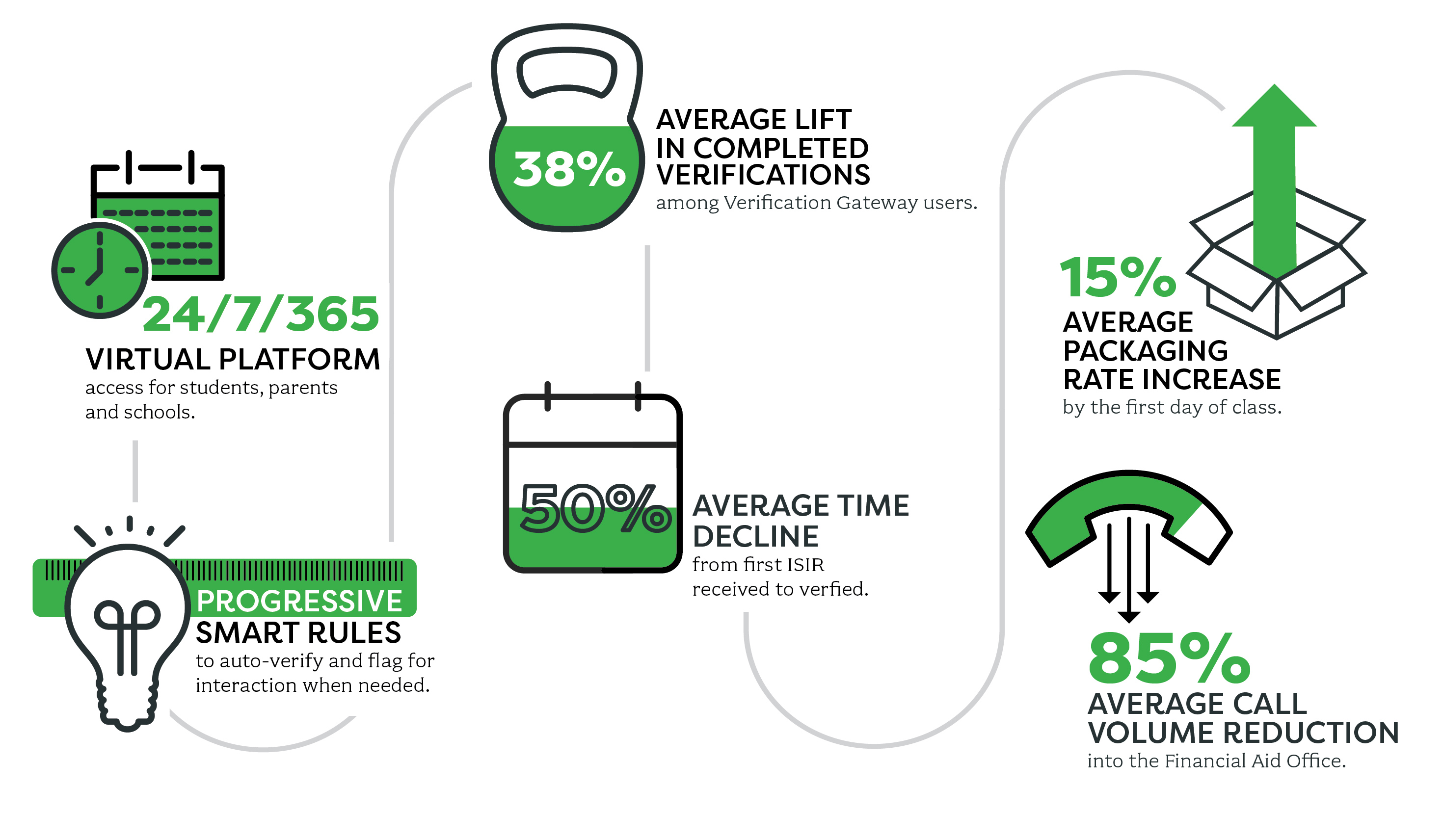 24/7/365
VIRTUAL PLATFORM
access for students, parents and schools.

PROGRESSIVE
SMART RULES
to auto-verify and flag for interaction when needed.

38%
AVERAGE LIFT IN COMPLETED VERIFICATIONS
among Verification Gateway users.

50%
AVERAGE TIME DECLINE
from first ISIR received to verfied.

15%
AVERAGE PACKAGING RATE INCREASE
by the first day of class.

85%
AVERAGE CALL VOLUME REDUCTION
into the Financial Aid Office.